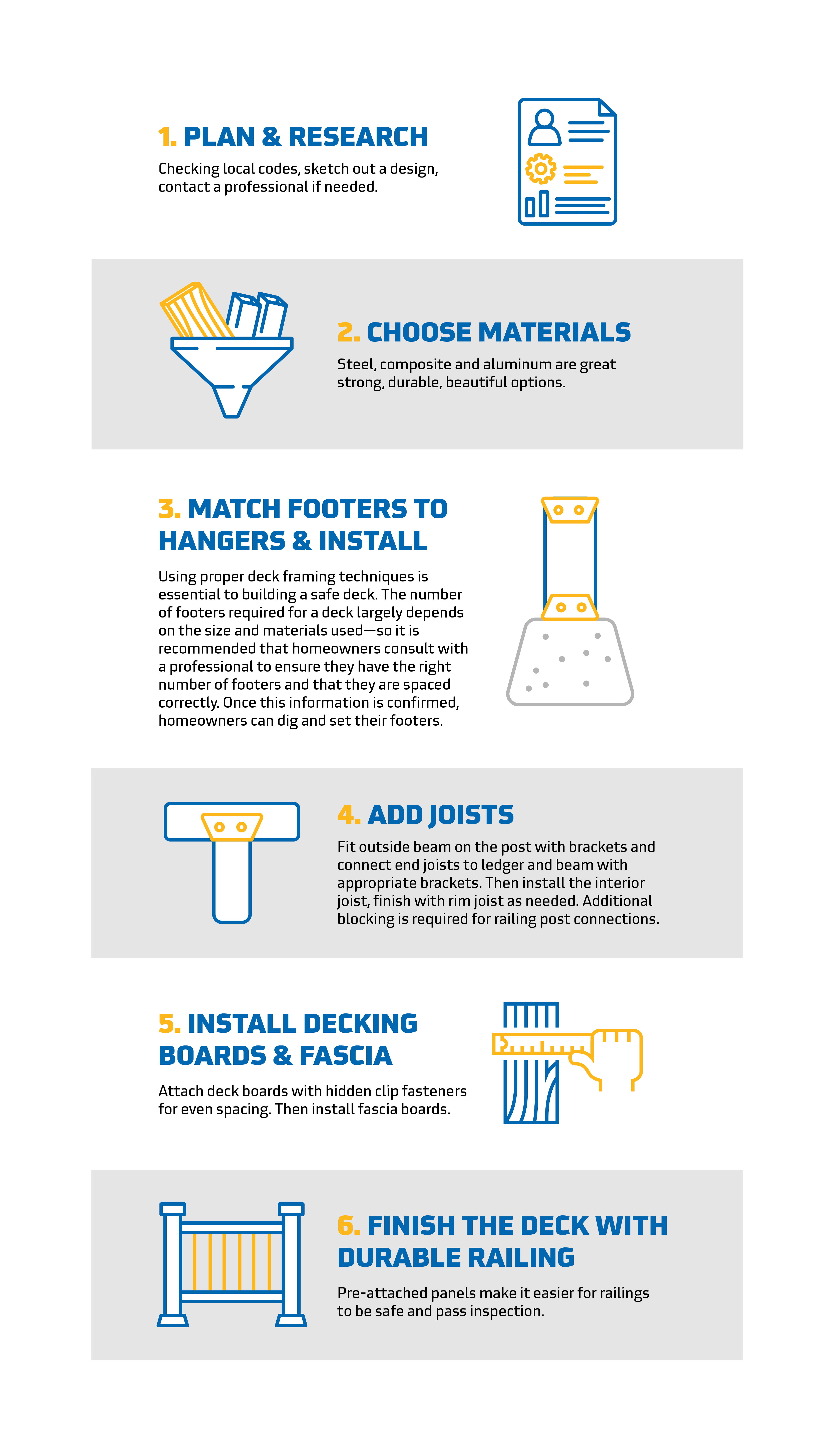 1. PLAN & RESEARCH

Checking local codes, sketch out a design, contact a professional if needed.

2. CHOOSE MATERIALS

Steel, composite and aluminum are great strong, durable, beautiful options.

3. MATCH FOOTERS TO HANGERS & INSTALL

Using proper deck framing techniques is essential to building a safe deck. The number of footers required for a deck largely depends on the size and materials used—so it is recommended that homeowners consult with a professional to ensure they have the right number of footers and that they are spaced correctly. Once this information is confirmed, homeowners can dig and set their footers.

4. ADD JOISTS

Fit outside beam on the post with brackets and connect end joists to ledger and beam with appropriate brackets. Then install the interior joist, finish with rim joist as needed. Additional blocking is required for railing post connections.

5. INSTALL DECKING BOARDS & FASCIA

Attach deck boards with hidden clip fasteners for even spacing. Then install fascia boards.

6. FINISH THE DECK WITH DURABLE RAILING

Pre-attached panels make it easier for railings to be safe and pass inspection.